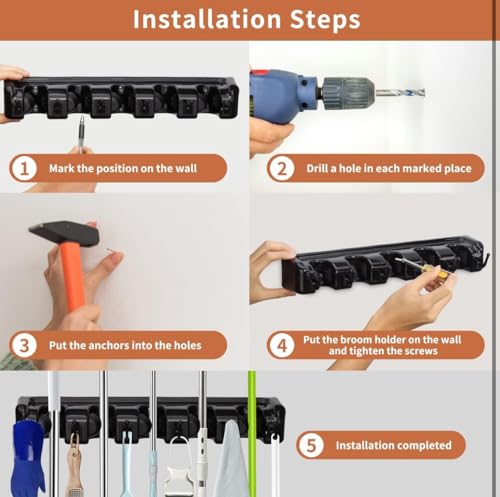 Installation Steps

1 Mark the position on the wall

2 Drill a hole in each marked place

3 Put the anchors into the holes

4 Put the broom holder on the wall and tighten the screws

5 Installation completed