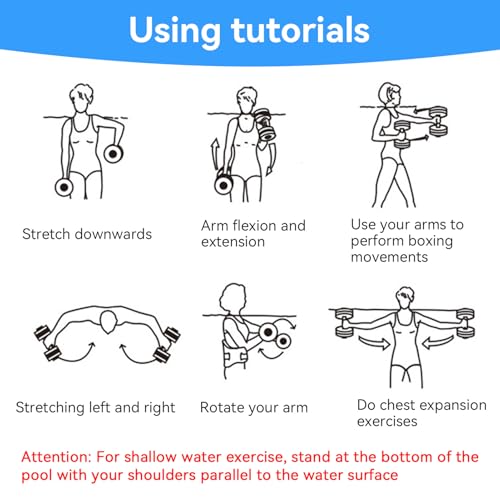 Using tutorials

Stretch downwards

Arm flexion and extension

Use your arms to perform boxing movements

Stretching left and right

Rotate your arm

Do chest expansion exercises

Attention: For shallow water exercise, stand at the bottom of the pool with your shoulders parallel to the water surface