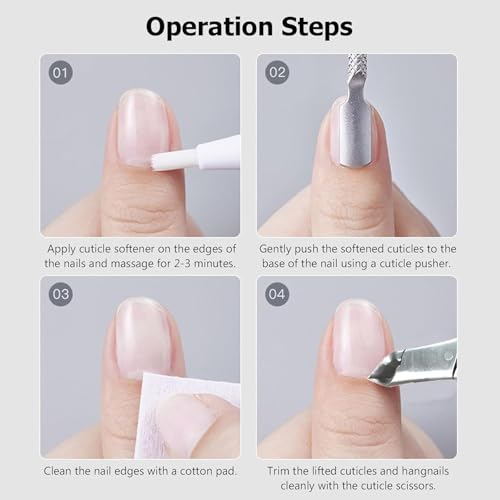 Operation Steps

01

Apply cuticle softener on the edges of the nails and massage for 2-3 minutes.

02

Gently push the softened cuticles to the base of the nail using a cuticle pusher.

03

Clean the nail edges with a cotton pad.

04

Trim the lifted cuticles and hangnails cleanly with the cuticle scissors.