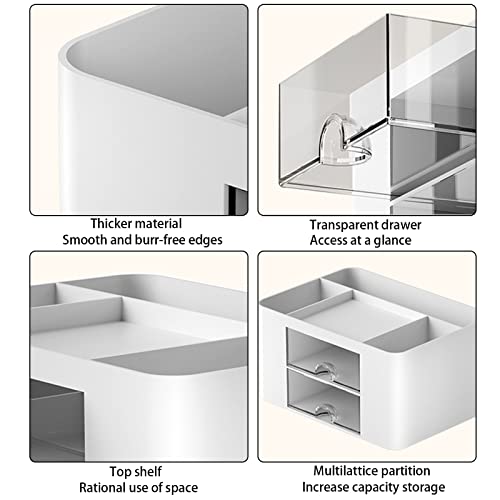 Thicker material
Smooth and burr-free edges

Transparent drawer
Access at a glance

Top shelf
Rational use of space

Multilattice partition
Increase capacity storage