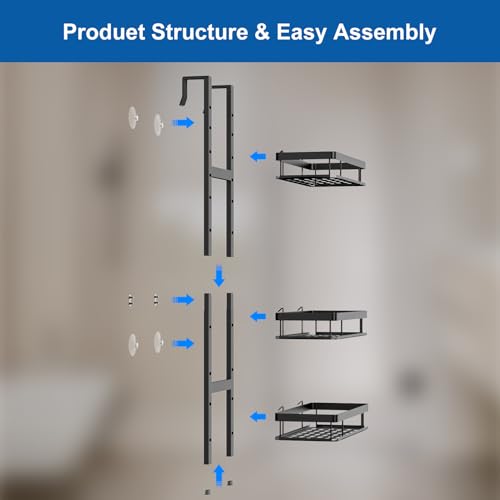 Produet Structure & Easy Assembly