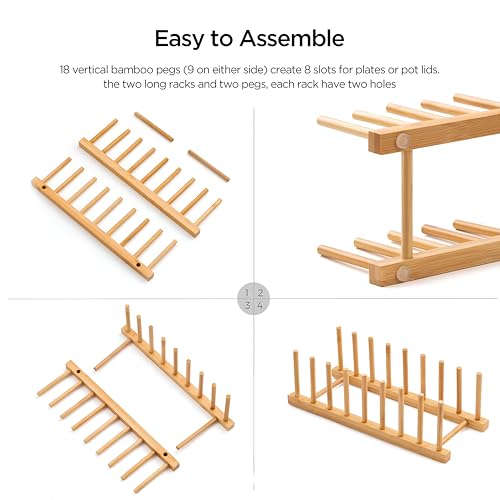 Easy to Assemble

18 vertical bamboo pegs (9 on either side) create 8 slots for plates or pot lids. the two long racks and two pegs, each rack have two holes

1 2
3 4