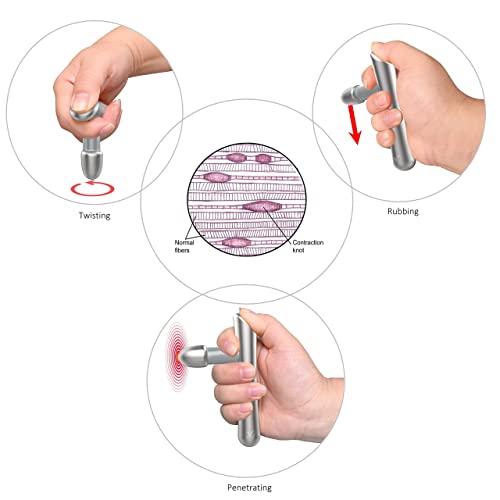 Twisting

Rubbing

Normal fibers

Contraction knot

Penetrating