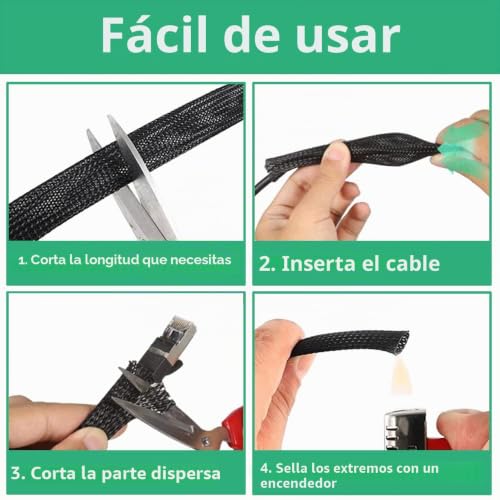 Fácil de usar

1. Corta la longitud que necesitas

2. Inserta el cable

3. Corta la parte dispersa

4. Sella los extremos con un encendedor