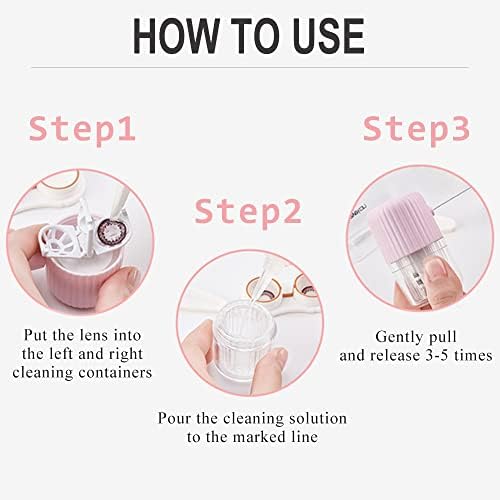 HOW TO USE

Step1

Put the lens into the left and right cleaning containers

Step2

Pour the cleaning solution to the marked line

Step3

Gently pull and release 3-5 times