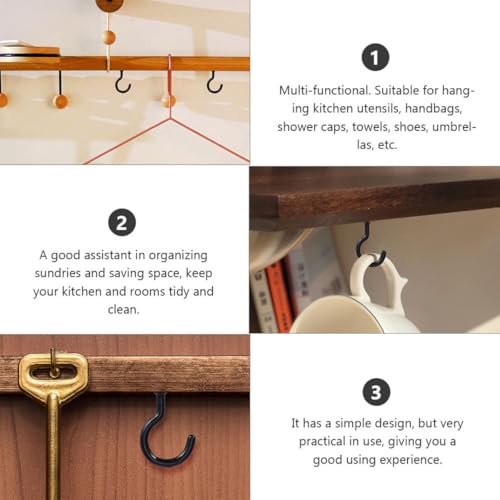 1

Multi-functional. Suitable for hanging kitchen utensils, handbags, shower caps, towels, shoes, umbrellas, etc.

2

A good assistant in organizing sundries and saving space, keep your kitchen and rooms tidy and clean.

3

It has a simple design, but very practical in use, giving you a good using experience.