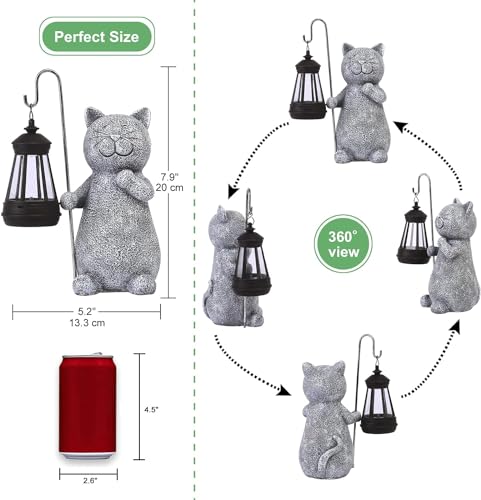 Perfect Size

7.9"
20 cm

5.2"
13.3 cm

4.5"

2.6"

360°
view