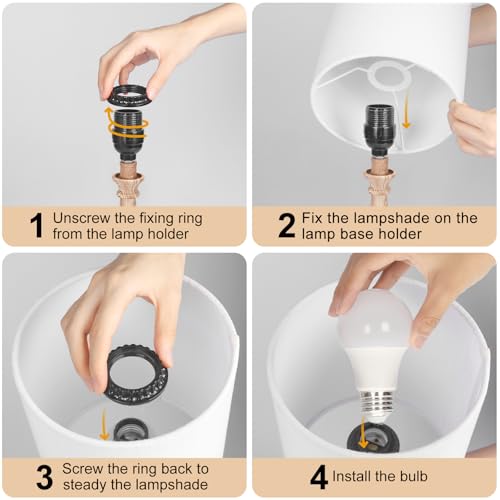 1 Unscrew the fixing ring from the lamp holder

2 Fix the lampshade on the lamp base holder

3 Screw the ring back to steady the lampshade

4 Install the bulb