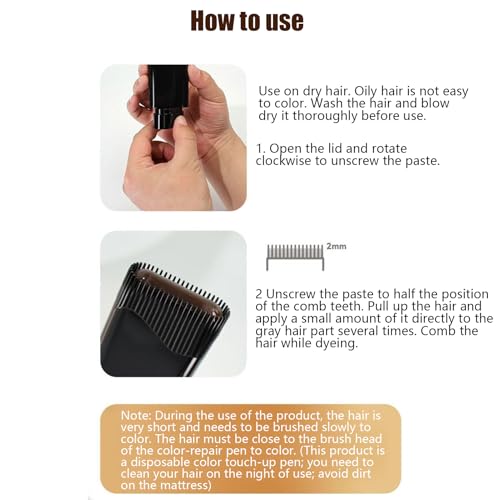 How to use

Use on dry hair. Oily hair is not easy to color. Wash the hair and blow dry it thoroughly before use.

1. Open the lid and rotate clockwise to unscrew the paste.

2mm

2 Unscrew the paste to half the position of the comb teeth. Pull up the hair and apply a small amount of it directly to the gray hair part several times. Comb the hair while dyeing.

Note: During the use of the product, the hair is very short and needs to be brushed slowly to color. The hair must be close to the brush head of the color-repair pen to color. (This product is a disposable color touch-up pen; you need to clean your hair on the night of use; avoid dirt on the mattress)