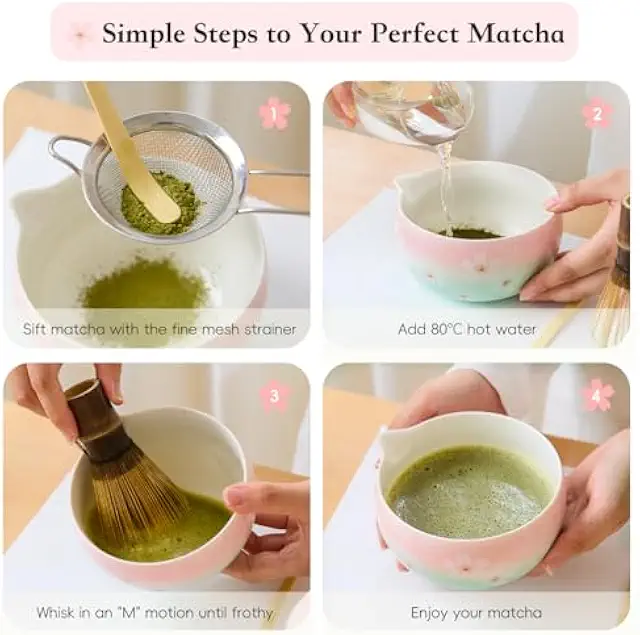 Simple Steps to Your Perfect Matcha

1

Sift matcha with the fine mesh strainer

2

Add 80°C hot water

3

Whisk in an "M" motion until frothy

4

Enjoy your matcha