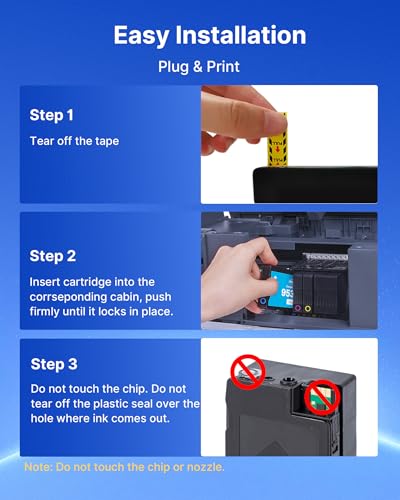 Easy Installation

Plug & Print

Step 1

Tear off the tape

Step 2

Insert cartridge into the corrseponding cabin, push firmly until it locks in place.

953

Step 3

Do not touch the chip. Do not tear off the plastic seal over the hole where ink comes out.

Note: Do not touch the chip or nozzle.