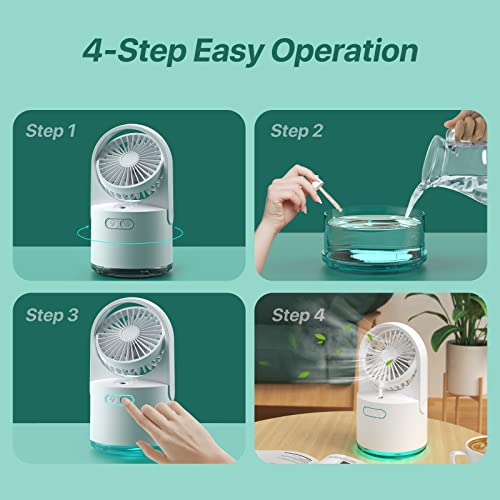 4-Step Easy Operation

Step 1

Step 2

Step 3

Step 4