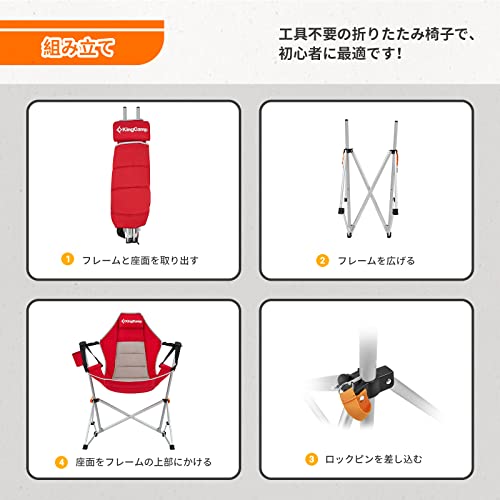 組み立て

工具不要の折りたたみ椅子で、初心者に最適です！

KingCamp

1 フレームと座面を取り出す

2 フレームを広げる

KingCamp

4 座面をフレームの上部にかける

3 ロックピンを差し込む