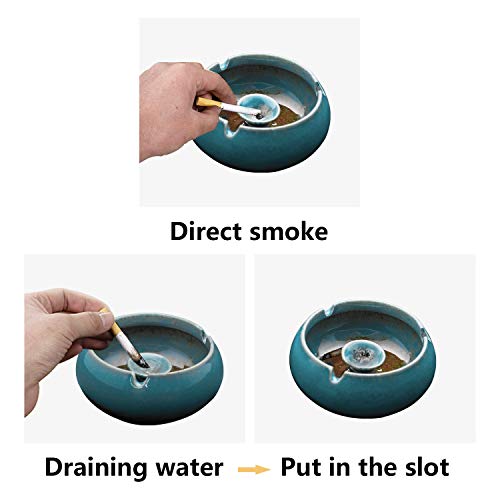 Direct smoke

Draining water → Put in the slot