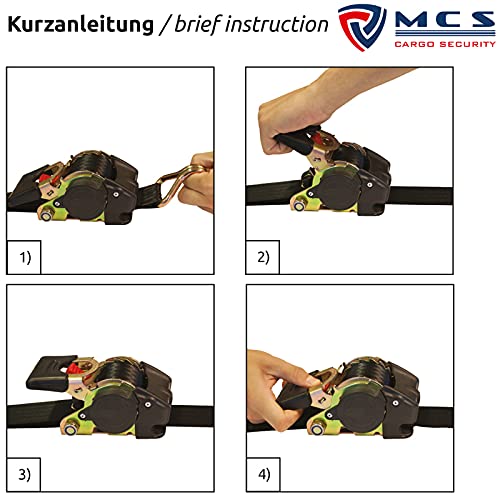 Kurzanleitung / brief instruction

MCS
CARGO SECURITY

1)

2)

3)

4)