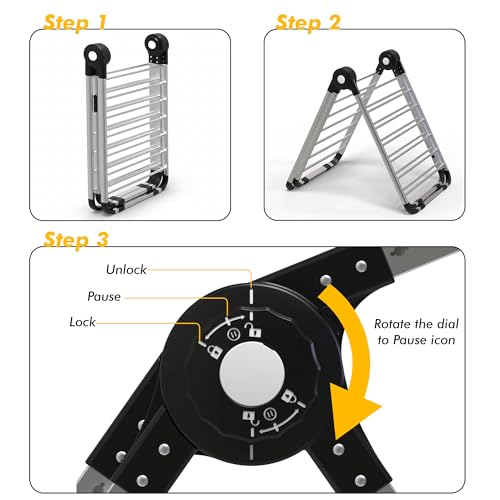 Step 1

Step 2

Step 3

Unlock

Pause

Lock

Rotate the dial to Pause icon