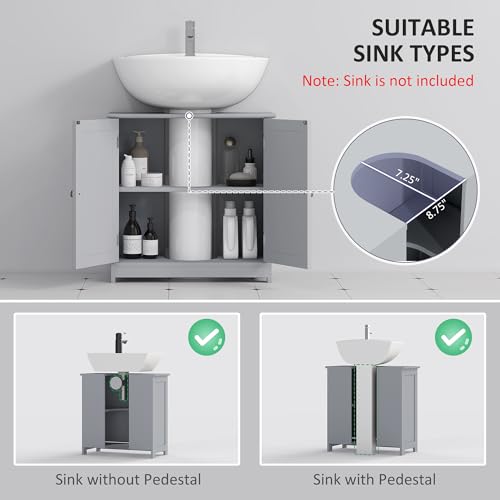 SUITABLE SINK TYPES

Note: Sink is not included

7.25"

8.75"

Sink without Pedestal

Sink with Pedestal