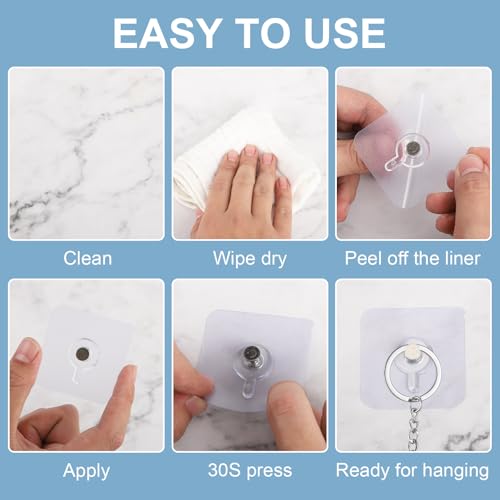 EASY TO USE

Clean

Wipe dry

Peel off the liner

Apply

30S press

Ready for hanging