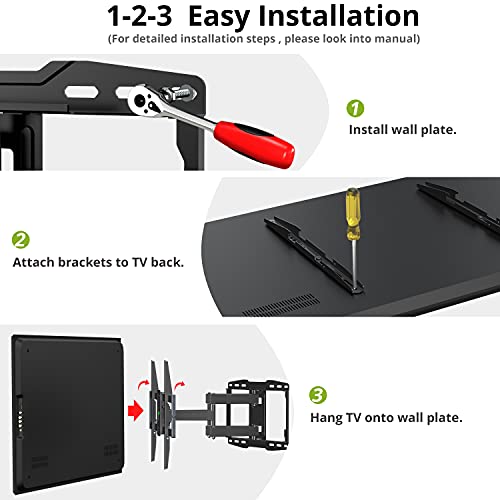 1-2-3 Easy Installation
(For detailed installation steps , please look into manual)

1
Install wall plate.

2
Attach brackets to TV back.

3
Hang TV onto wall plate.