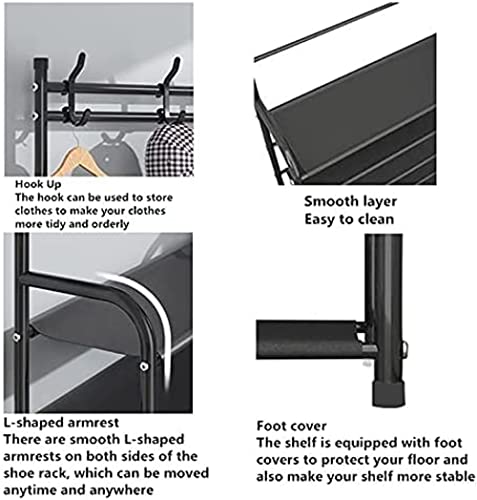 Hook Up
The hook can be used to store clothes to make your clothes more tidy and orderly

Smooth layer
Easy to clean

L-shaped armrest
There are smooth L-shaped armrests on both sides of the shoe rack, which can be moved anytime and anywhere

Foot cover
The shelf is equipped with foot covers to protect your floor and also make your shelf more stable