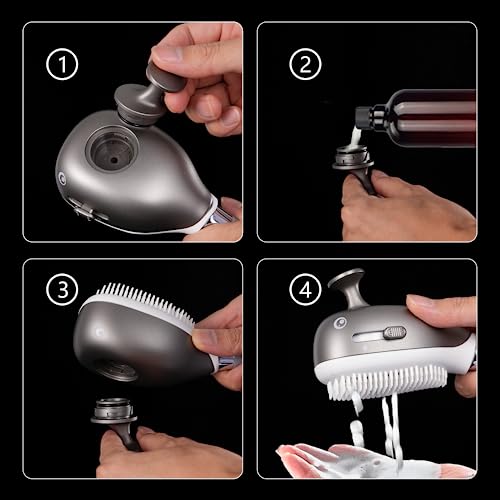 1

2

3

4