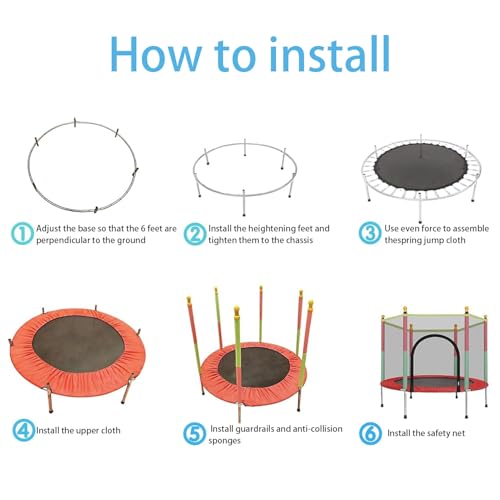 How to install

1 Adjust the base so that the 6 feet are perpendicular to the ground

2 Install the heightening feet and tighten them to the chassis

3 Use even force to assemble thespring jump cloth

4 Install the upper cloth

5 Install guardrails and anti-collision sponges

6 Install the safety net