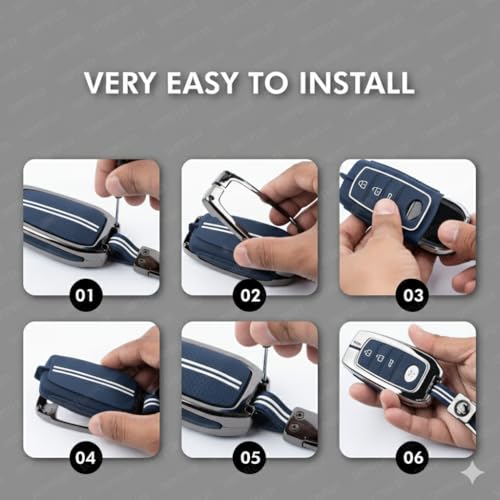 VERY EASY TO INSTALL

01

02

03

04

05

06