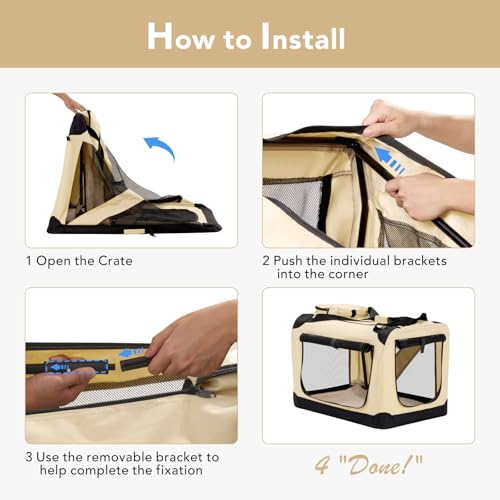 How to Install

1 Open the Crate

2 Push the individual brackets into the corner

3 Use the removable bracket to help complete the fixation

4 "Done!"