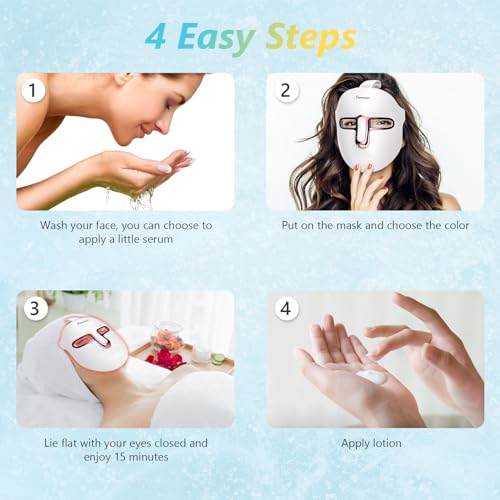 4 Easy Steps

1

Wash your face, you can choose to apply a little serum

2

Put on the mask and choose the color

3

Lie flat with your eyes closed and enjoy 15 minutes

4

Apply lotion