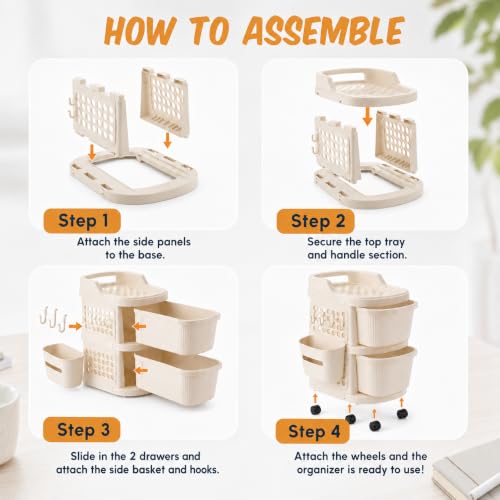 HOW TO ASSEMBLE

Step 1

Attach the side panels to the base.

Step 2

Secure the top tray and handle section.

Step 3

Slide in the 2 drawers and attach the side basket and hooks.

Step 4

Attach the wheels and the organizer is ready to use!