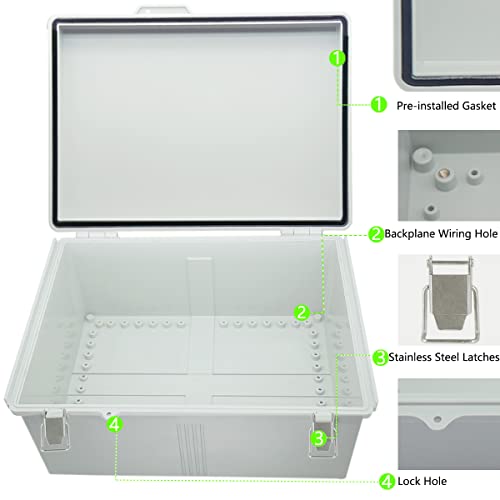 1

1 Pre-installed Gasket

2 Backplane Wiring Hole

2

3 Stainless Steel Latches

4

3

4 Lock Hole