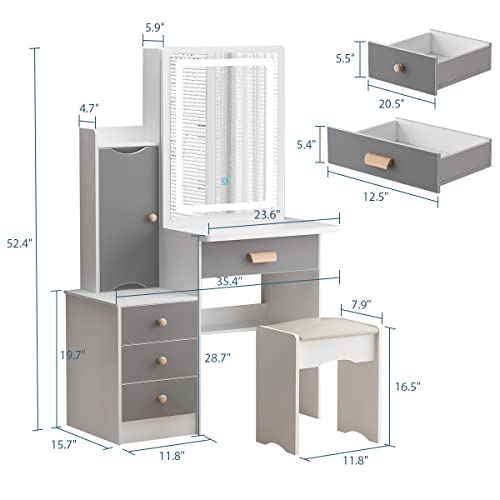 5.9"
5.5"
20.5"
4.7"
5.4"
12.5"
52.4"
23.6"
35.4"
7.9"
19.7"
28.7"
16.5"
15.7"
11.8"
11.8"