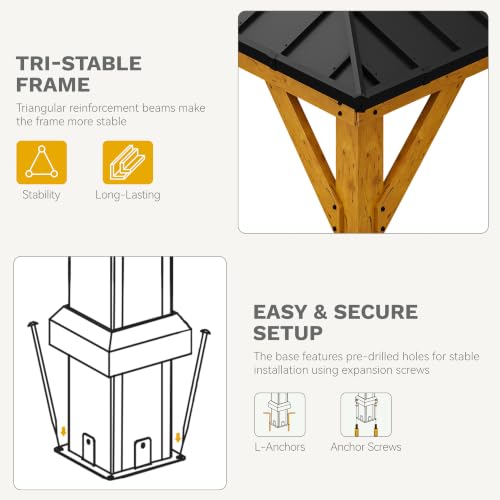 TRI-STABLE FRAME

Triangular reinforcement beams make the frame more stable

Stability

Long-Lasting

EASY & SECURE SETUP

The base features pre-drilled holes for stable installation using expansion screws

L-Anchors

Anchor Screws