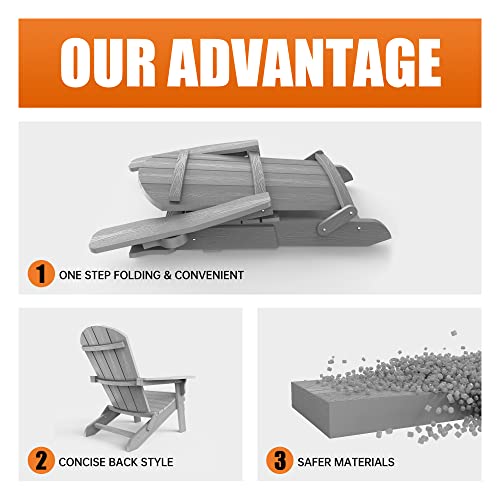 OUR ADVANTAGE

1 ONE STEP FOLDING & CONVENIENT

2 CONCISE BACK STYLE

3 SAFER MATERIALS