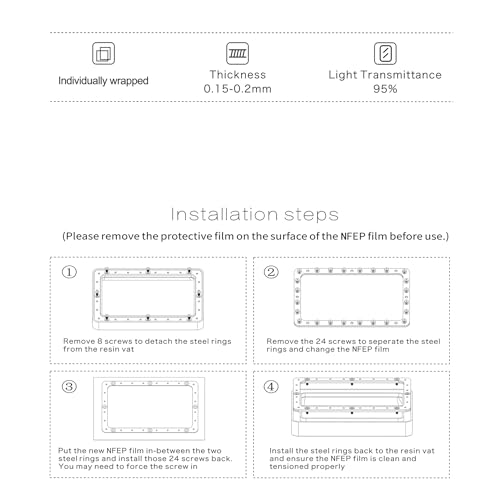 Individually wrapped

Thickness
0.15-0.2mm

Light Transmittance
95%

Installation steps

(Please remove the protective film on the surface of the NFEP film before use.)

①

Remove 8 screws to detach the steel rings from the resin vat

②

Remove the 24 screws to seperate the steel rings and change the NFEP film

③

Put the new NFEP film in-between the two steel rings and install those 24 screws back. You may need to force the screw in

④

Install the steel rings back to the resin vat and ensure the NFEP film is clean and tensioned properly