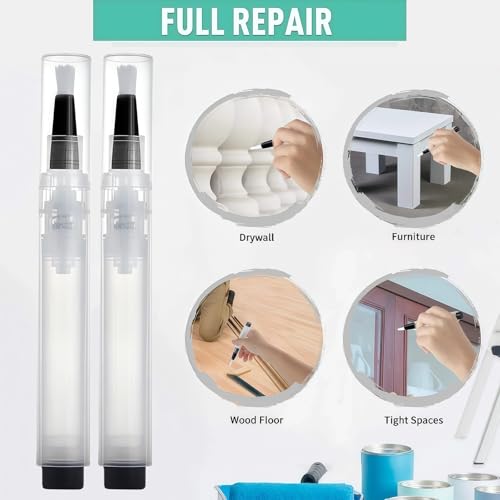 FULL REPAIR

Drywall

Furniture

Wood Floor

Tight Spaces