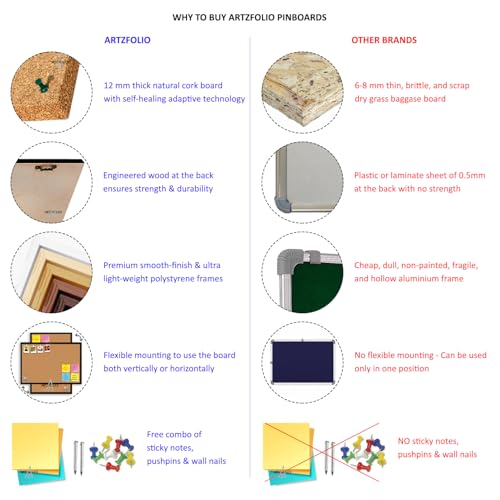 WHY TO BUY ARTZFOLIO PINBOARDS

ARTZFOLIO

12 mm thick natural cork board with self-healing adaptive technology

Engineered wood at the back ensures strength & durability

Premium smooth-finish & ultra light-weight polystyrene frames

Flexible mounting to use the board both vertically or horizontally

Free combo of sticky notes, pushpins & wall nails

OTHER BRANDS

6-8 mm thin, brittle, and scrap dry grass baggase board

Plastic or laminate sheet of 0.5mm at the back with no strength

Cheap, dull, non-painted, fragile, and hollow aluminium frame

No flexible mounting - Can be used only in one position

NO sticky notes, pushpins & wall nails