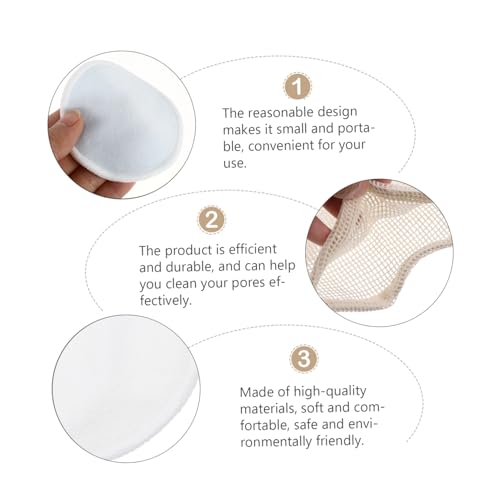 1

The reasonable design makes it small and portable, convenient for your use.

2

The product is efficient and durable, and can help you clean your pores effectively.

3

Made of high-quality materials, soft and comfortable, safe and environmentally friendly.