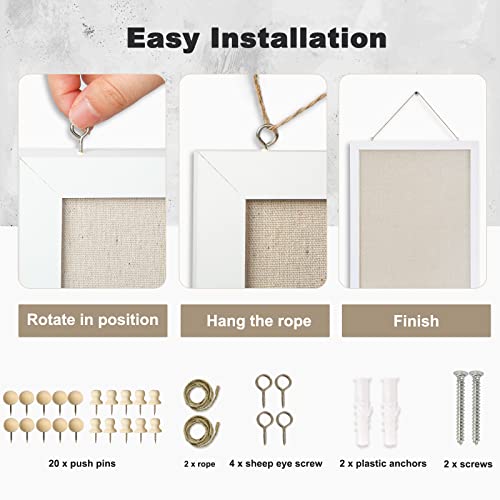 Easy Installation

Rotate in position

Hang the rope

Finish

20 x push pins

2 x rope

4 x sheep eye screw

2 x plastic anchors

2 x screws