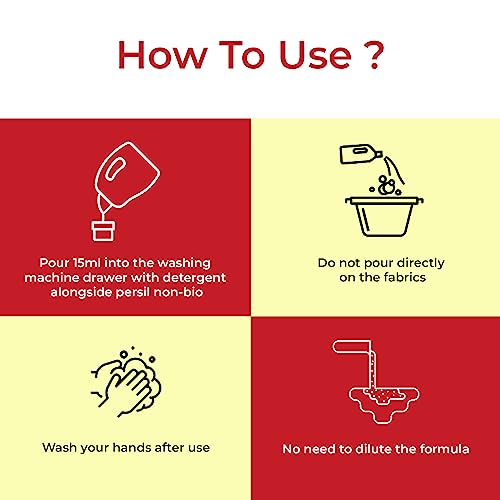 How To Use ?

Pour 15ml into the washing machine drawer with detergent alongside persil non-bio

Do not pour directly on the fabrics

Wash your hands after use

No need to dilute the formula