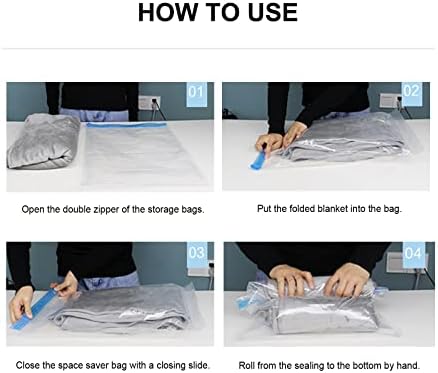 HOW TO USE

01

Open the double zipper of the storage bags.

02

Put the folded blanket into the bag.

03

Close the space saver bag with a closing slide.

04

Roll from the sealing to the bottom by hand.