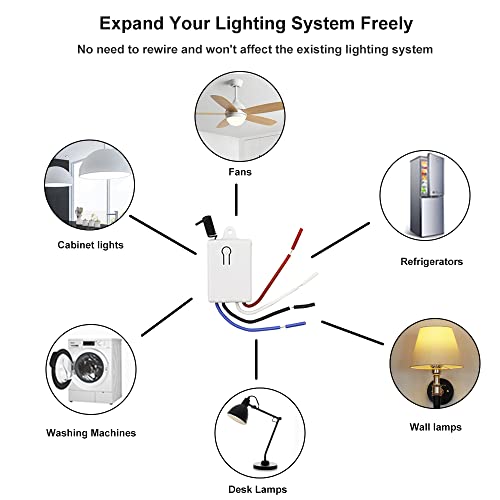 Expand Your Lighting System Freely

No need to rewire and won't affect the existing lighting system

Fans

Cabinet lights

Refrigerators

Washing Machines

Wall lamps

Desk Lamps