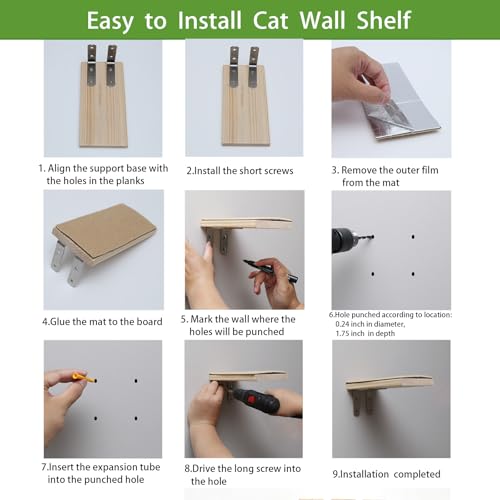 Easy to Install Cat Wall Shelf

1. Align the support base with the holes in the planks

2.Install the short screws

3. Remove the outer film from the mat

4.Glue the mat to the board

5. Mark the wall where the holes will be punched

6.Hole punched according to location: 0.24 inch in diameter, 1.75 inch in depth

7.Insert the expansion tube into the punched hole

8.Drive the long screw into the hole

9.Installation completed