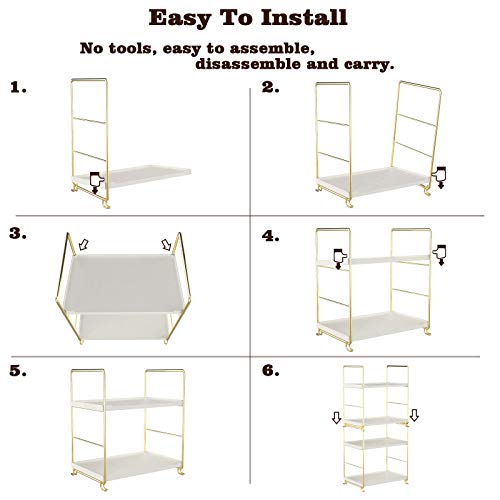 Easy To Install

No tools, easy to assemble, disassemble and carry.

1.

2.

3.

4.

5.

6.