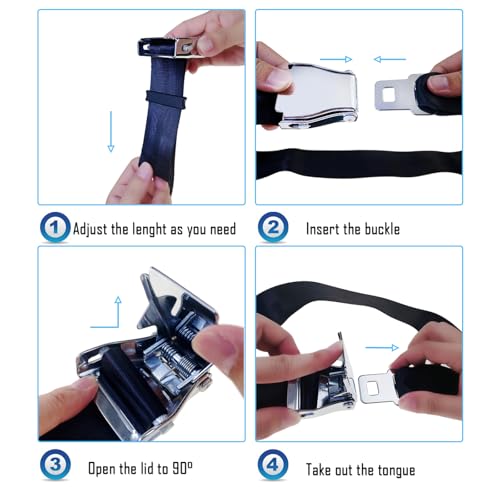 1 Adjust the lenght as you need

2 Insert the buckle

3 Open the lid to 90°

4 Take out the tongue