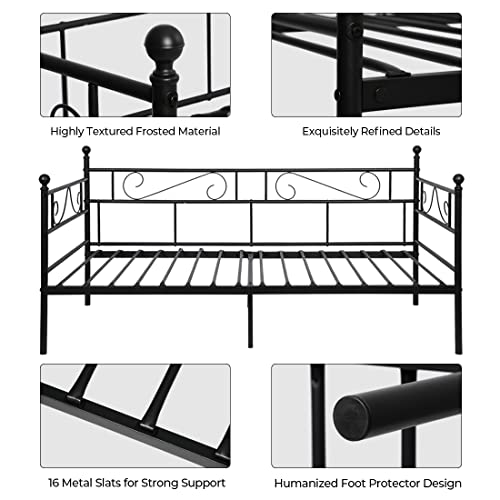 Highly Textured Frosted Material

Exquisitely Refined Details

16 Metal Slats for Strong Support

Humanized Foot Protector Design