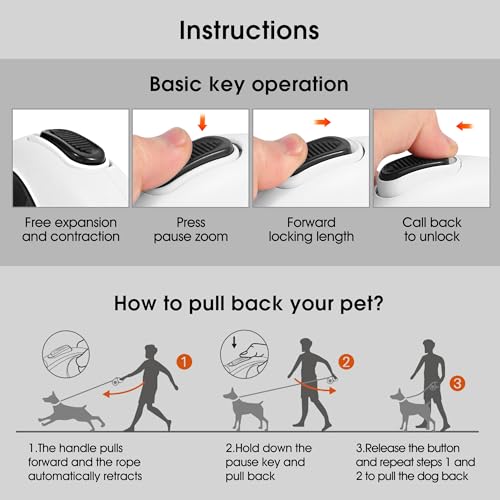 Instructions

Basic key operation

Free expansion and contraction

Press pause zoom

Forward locking length

Call back to unlock

How to pull back your pet?

1

2

3

1.The handle pulls forward and the rope automatically retracts

2.Hold down the pause key and pull back

3.Release the button and repeat steps 1 and 2 to pull the dog back