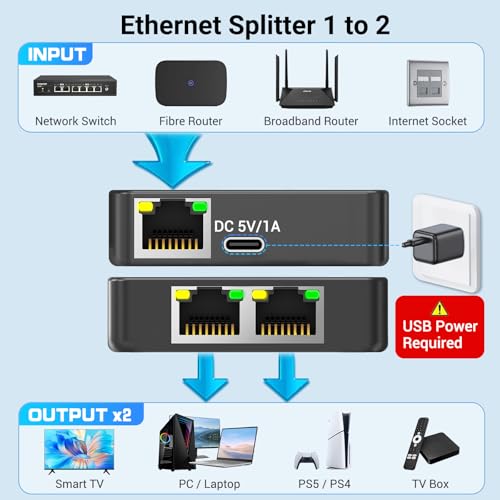 Ethernet Splitter 1 to 2

INPUT

Network Switch

Fibre Router

Broadband Router

Internet Socket

DC 5V/1A

USB Power Required

OUTPUT x2

Smart TV

PC / Laptop

PS5 / PS4

TV Box