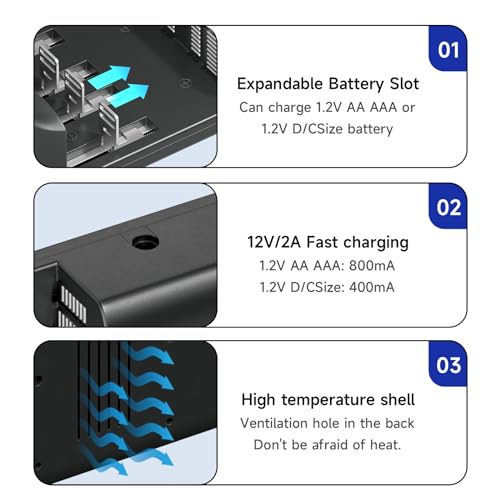 01

Expandable Battery Slot
Can charge 1.2V AA AAA or 1.2V D/CSize battery

02

12V/2A Fast charging
1.2V AA AAA: 800mA
1.2V D/CSize: 400mA

03

High temperature shell
Ventilation hole in the back
Don't be afraid of heat.