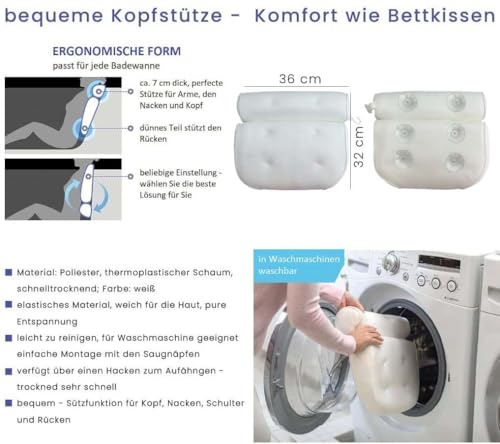 bequeme Kopfstütze - Komfort wie Bettkissen

ERGONOMISCHE FORM
passt für jede Badewanne

ca. 7 cm dick, perfecte Stütze für Arme, den Nacken und Kopf

dünnes Teil stützt den Rücken

beliebige Einstellung - wählen Sie die beste Lösung für Sie

36 cm

32 cm

■ Material: Poliester, thermoplastischer Schaum, schnelltrocknend; Farbe: weiß
■ elastisches Material, weich für die Haut, pure Entspannung
■ leicht zu reinigen, für Waschmaschine geeignet einfache Montage mit den Saugnäpfen
■ verfügt über einen Hacken zum Aufähngen - trockned sehr schnell
■ bequem - Sützfunktion für Kopf, Nacken, Schulter und Rücken

in Waschmaschinen waschbar